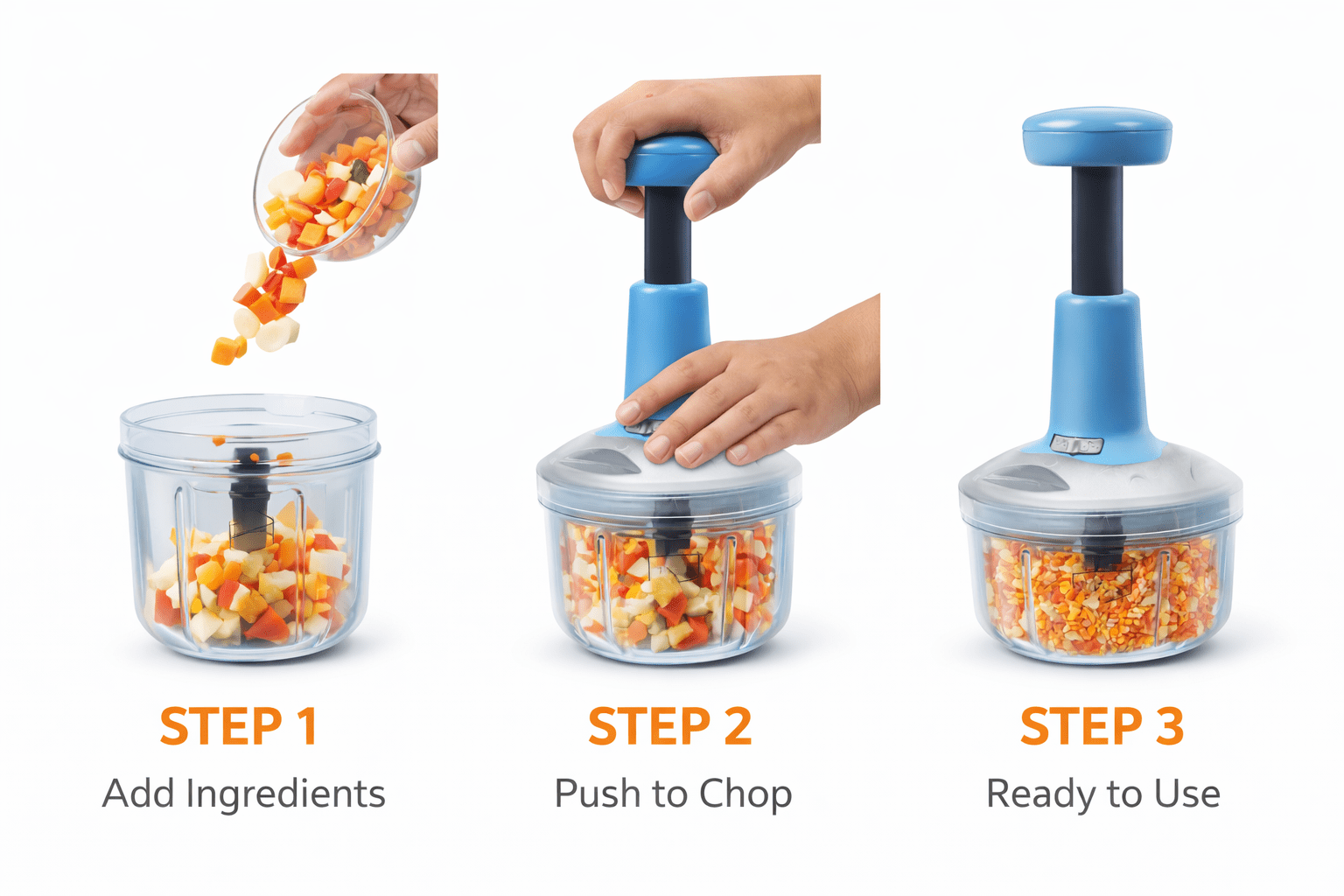 STEP 1
Add Ingredients

STEP 2
Push to Chop

STEP 3
Ready to Use